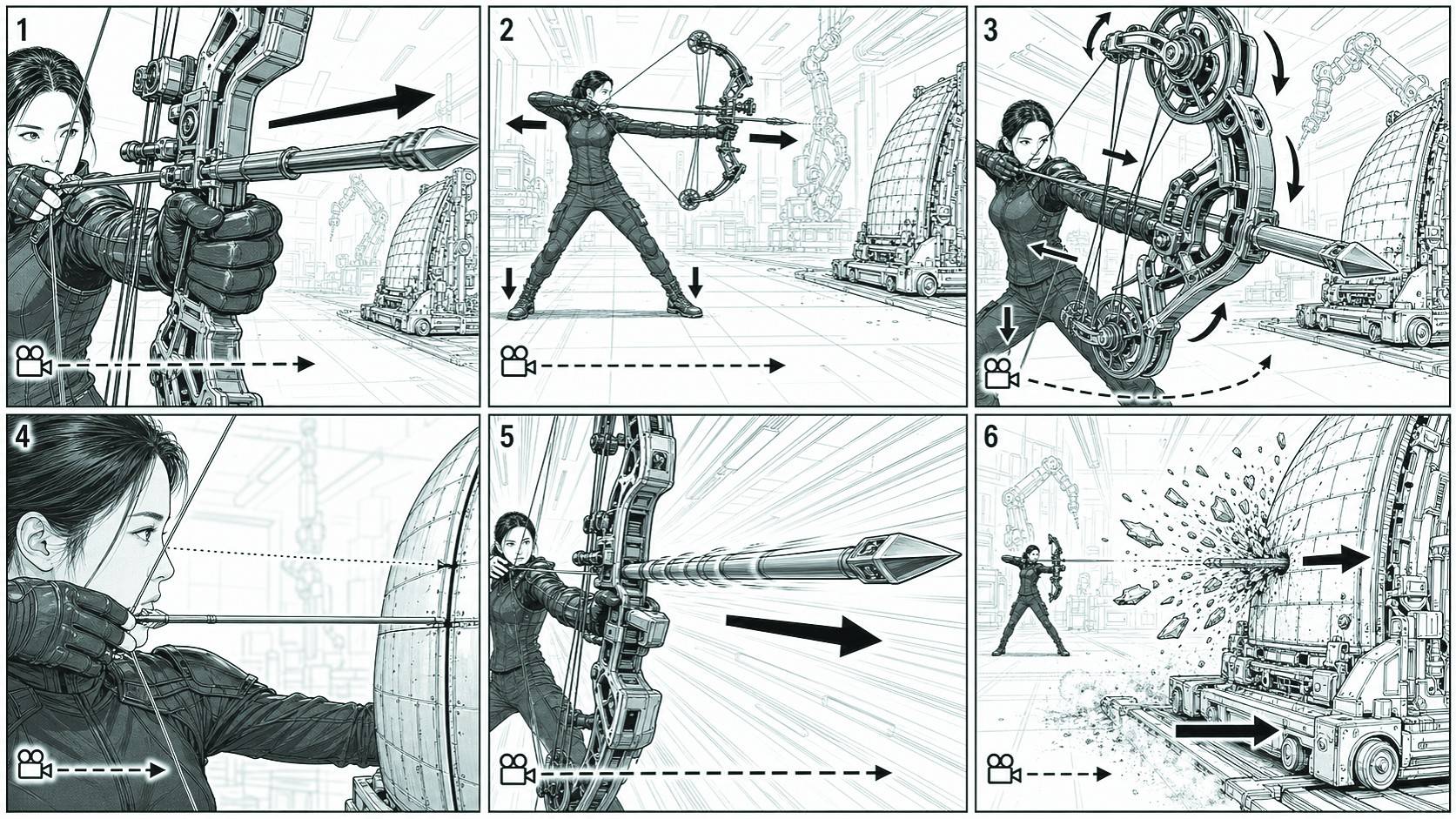 1

2

3

4

5

6